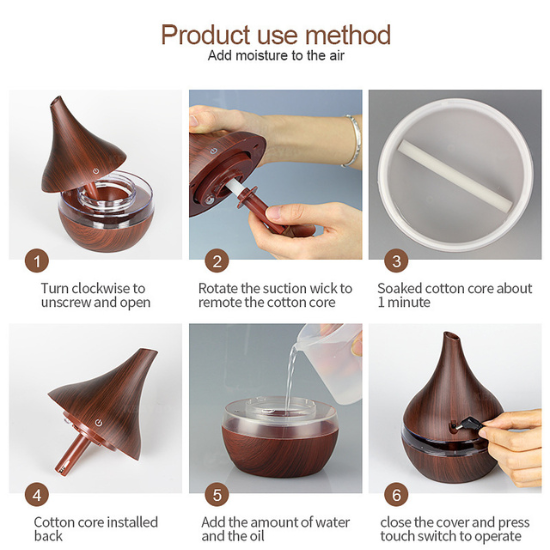 Product use method
Add moisture to the air

1
Turn clockwise to unscrew and open

2
Rotate the suction wick to remote the cotton core

3
Soaked cotton core about 1 minute

4
Cotton core installed back

5
Add the amount of water and the oil

6
close the cover and press touch switch to operate